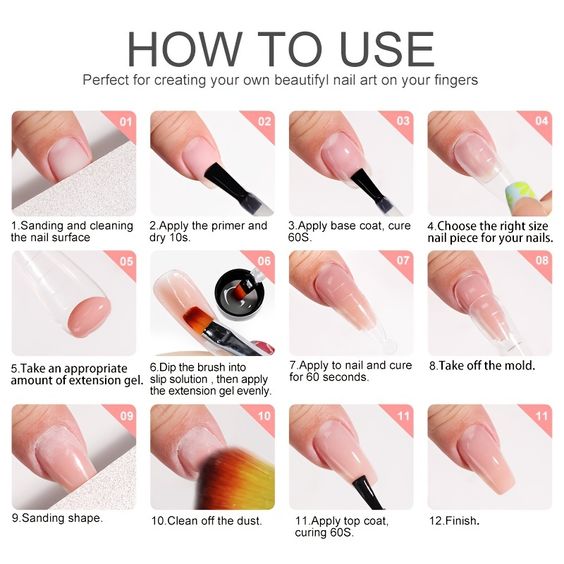 HOW TO USE

Perfect for creating your own beautifyl nail art on your fingers

01

1.Sanding and cleaning the nail surface

02

2.Apply the primer and dry 10s.

03

3.Apply base coat, cure 60S.

04

4.Choose the right size nail piece for your nails.

05

5.Take an appropriate amount of extension gel.

06

6.Dip the brush into slip solution , then apply the extension gel evenly.

07

7.Apply to nail and cure for 60 seconds.

08

8.Take off the mold.

09

9.Sanding shape.

10

10.Clean off the dust.

11

11.Apply top coat, curing 60S.

11

12.Finish.