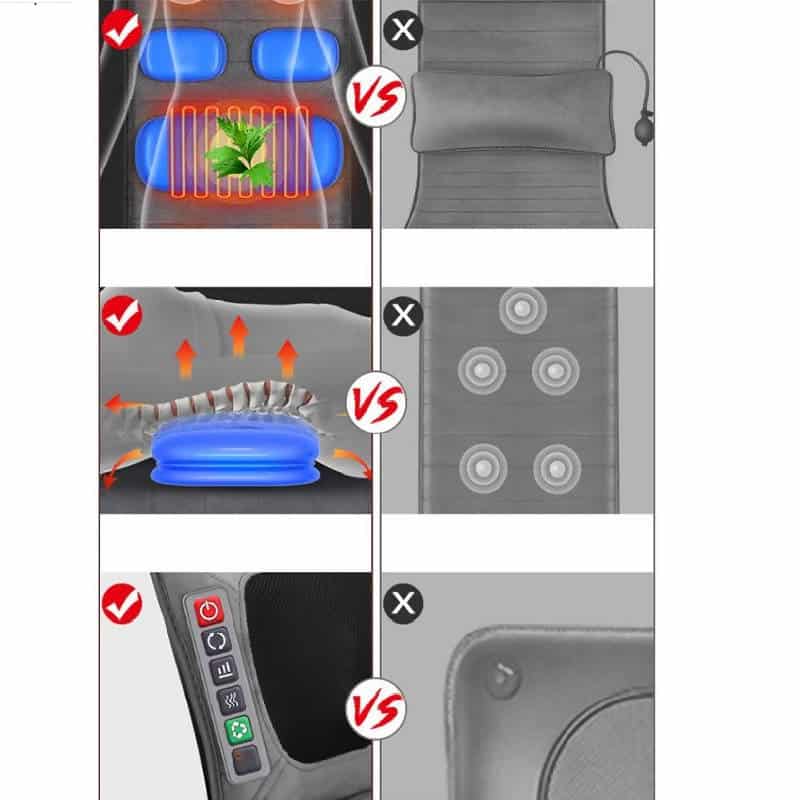 VS

VS

VS