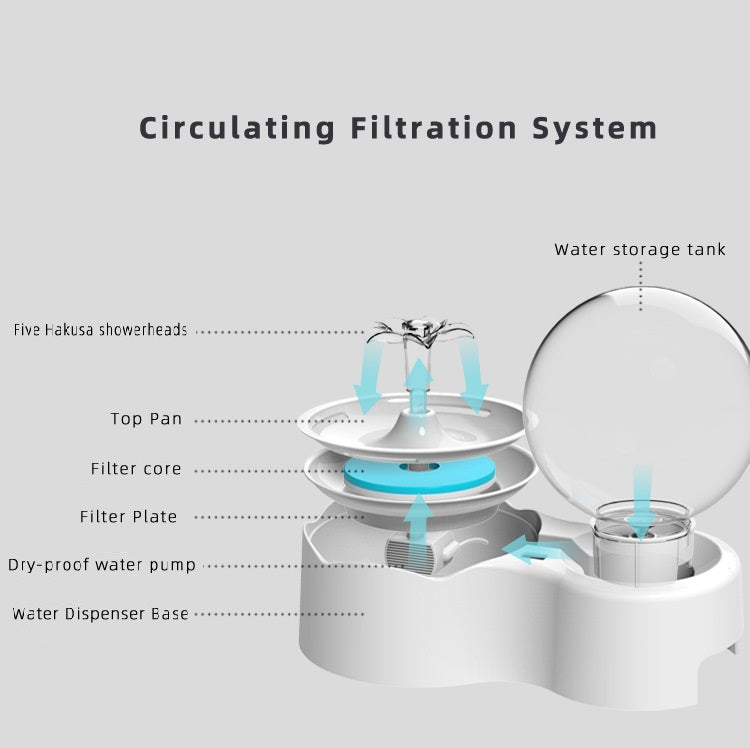 Circulating Filtration System

Water storage tank

Five Hakusa showerheads

Top Pan

Filter core

Filter Plate

Dry-proof water pump

Water Dispenser Base