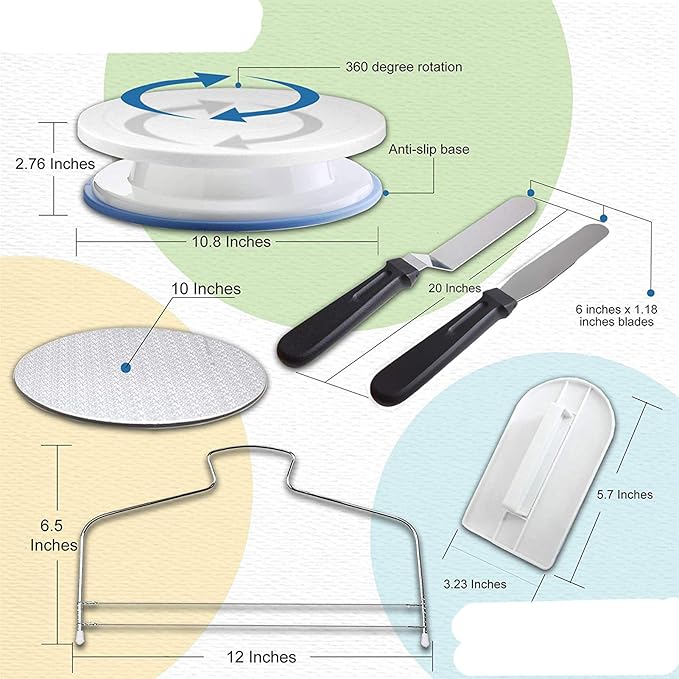 360 degree rotation

2.76 Inches

Anti-slip base

10.8 Inches

10 Inches

20 Inches

6 inches x 1.18 inches blades

6.5 Inches

5.7 Inches

3.23 Inches

12 Inches