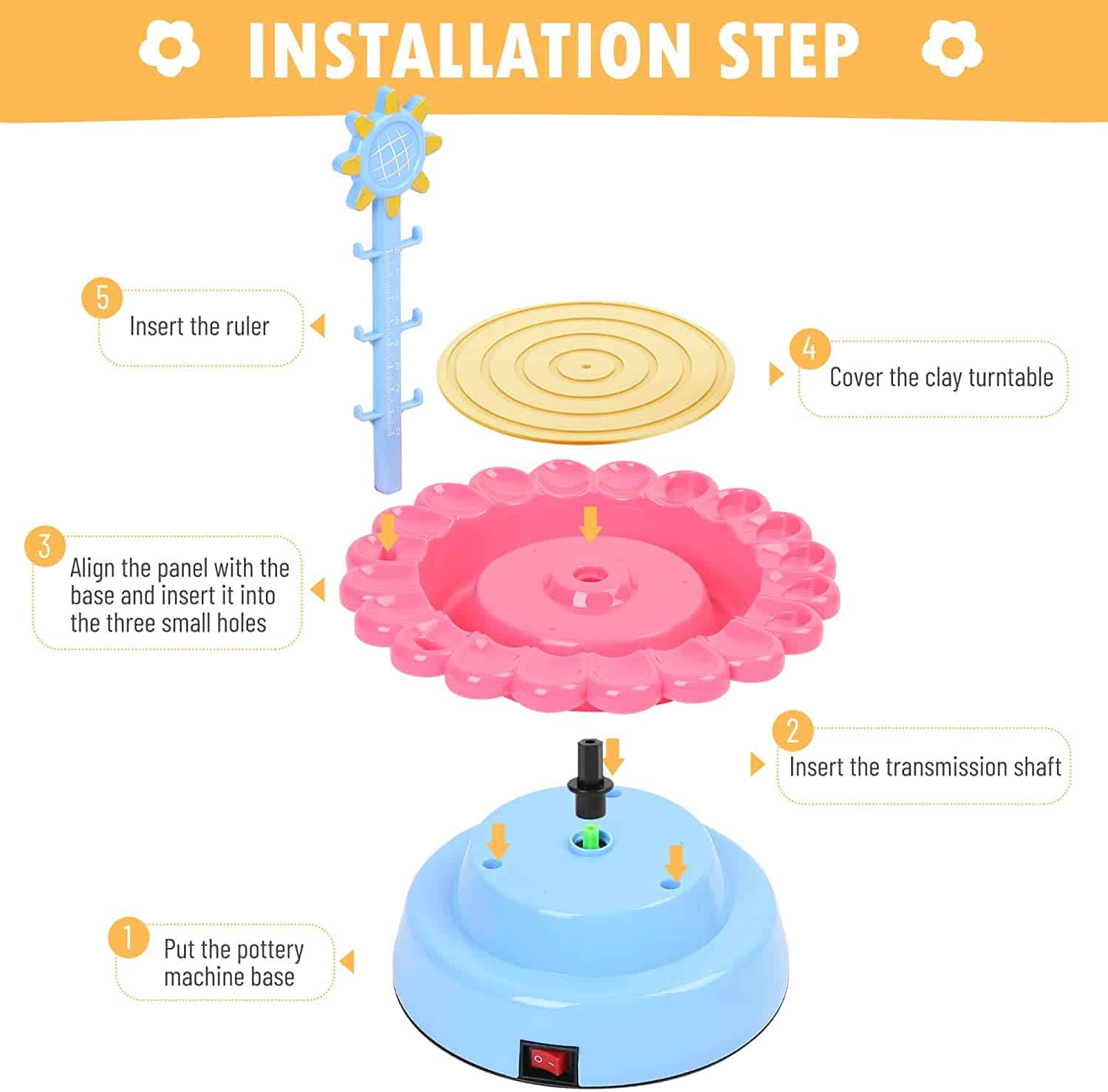 INSTALLATION STEP

5
Insert the ruler

4
Cover the clay turntable

3
Align the panel with the base and insert it into the three small holes

2
Insert the transmission shaft

1
Put the pottery machine base