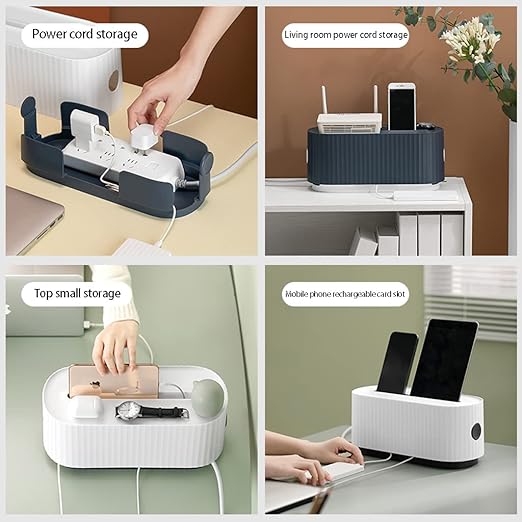 Power cord storage

Living room power cord storage

Top small storage

Mobile phone rechargeable card slot