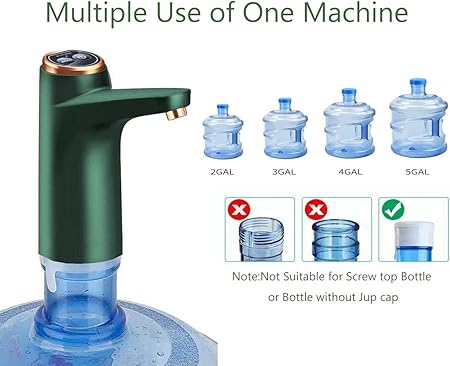 Multiple Use of One Machine

2GAL 3GAL 4GAL 5GAL

Note:Not Suitable for Screw top Bottle or Bottle without Jup cap