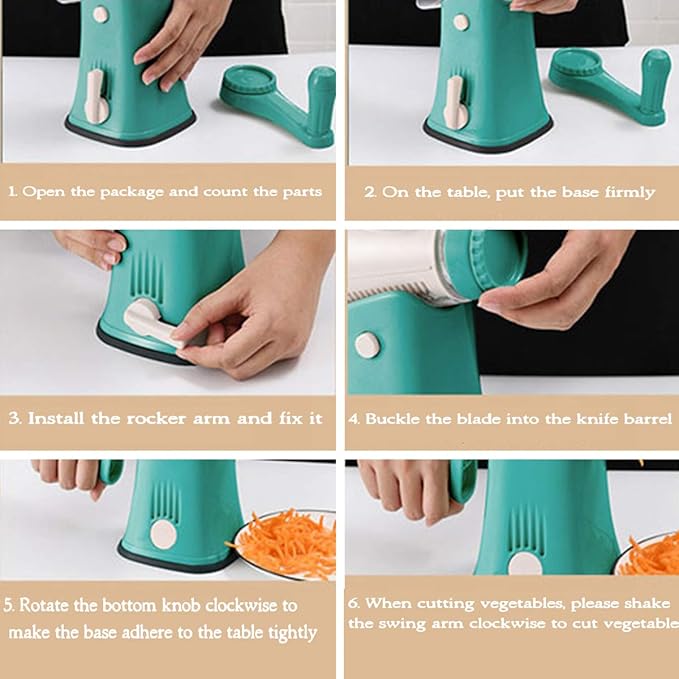 1. Open the package and count the parts

2. On the table, put the base firmly

3. Install the rocker arm and fix it

4. Buckle the blade into the knife barrel

5. Rotate the bottom knob clockwise to make the base adhere to the table tightly

6. When cutting vegetables, please shake the swing arm clockwise to cut vegetable