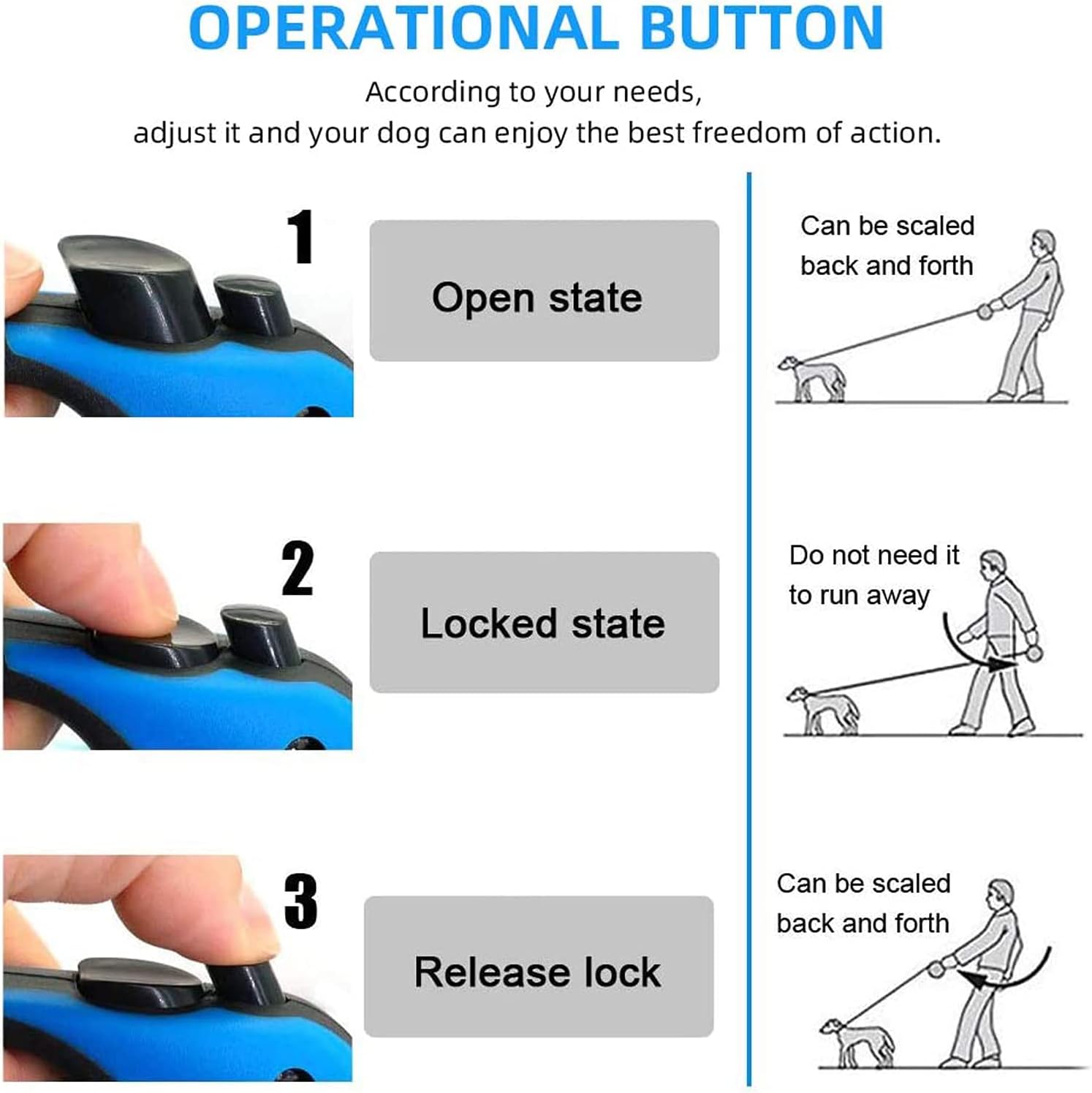 OPERATIONAL BUTTON

According to your needs, adjust it and your dog can enjoy the best freedom of action.

1

Open state

Can be scaled back and forth

2

Locked state

Do not need it to run away

3

Release lock

Can be scaled back and forth