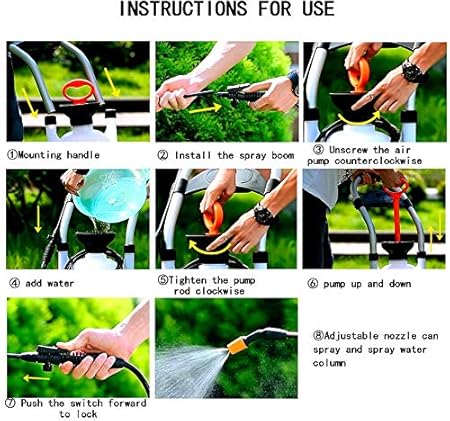 INSTRUCTIONS FOR USE

①Mounting handle

② Install the spray boom

③ Unscrew the air pump counterclockwise

④ add water

⑤Tighten the pump rod clockwise

⑥ pump up and down

⑦ Push the switch forward to lock

⑧Adjustable nozzle can spray and spray water column