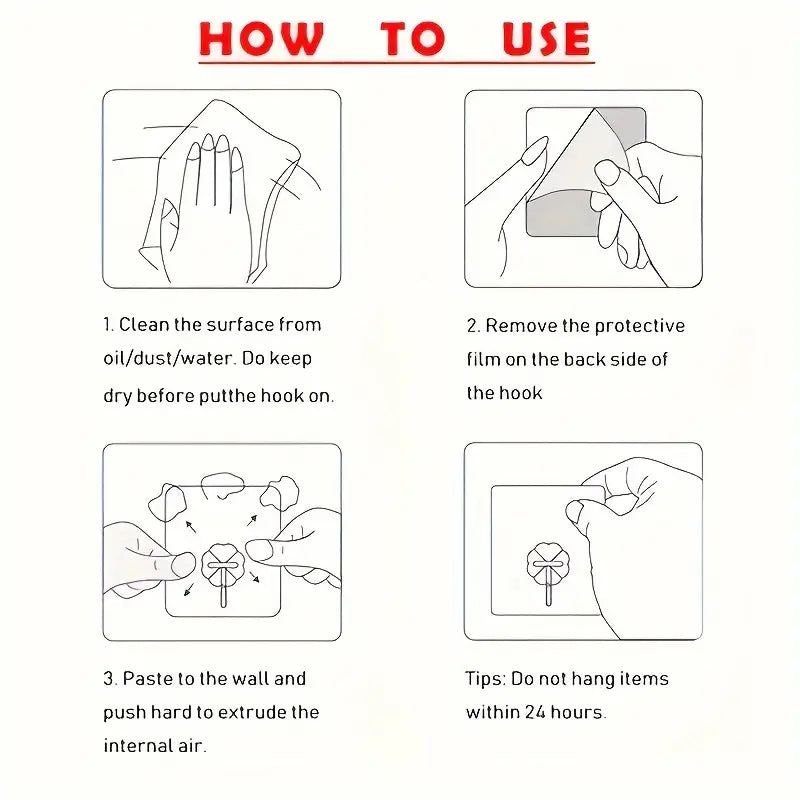 HOW TO USE

1. Clean the surface from oil/dust/water. Do keep dry before putthe hook on.

2. Remove the protective film on the back side of the hook

3. Paste to the wall and push hard to extrude the internal air.

Tips: Do not hang items within 24 hours.